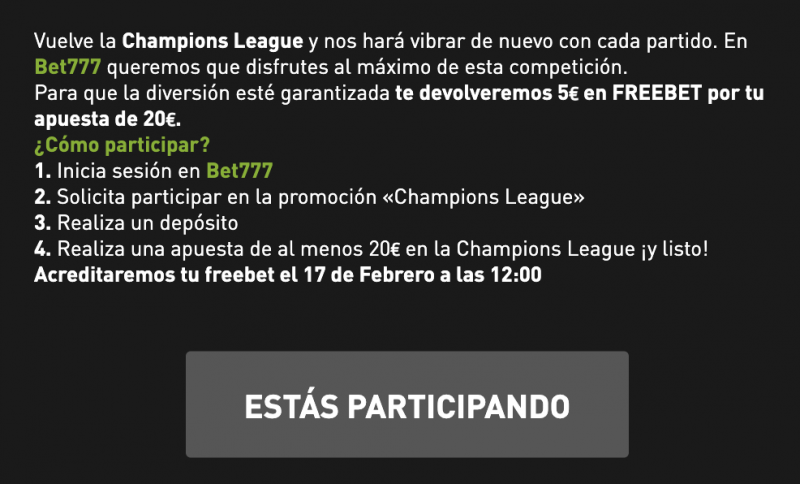 Vuelve la Champions League y nos hará vibrar de nuevo con cada partido. En Bet777 queremos que disfrutes al máximo de esta competición.
Para que la diversión esté garantizada te devolveremos 5€ en FREEBET por tu apuesta de 20€.
¿Cómo participar?
1. Inicia sesión en Bet777
2. Solicita participar en la promoción «Champions League»
3. Realiza un depósito
4. Realiza una apuesta de al menos 20€ en la Champions League ¡y listo!
Acreditaremos tu freebet el 17 de Febrero a las 12:00

ESTÁS PARTICIPANDO