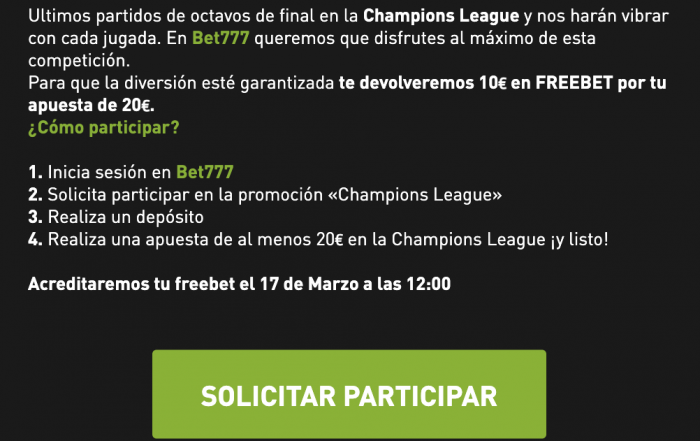 Ultimos partidos de octavos de final en la Champions League y nos harán vibrar con cada jugada. En Bet777 queremos que disfrutes al máximo de esta competición.
Para que la diversión esté garantizada te devolveremos 10€ en FREEBET por tu apuesta de 20€.
¿Cómo participar?

1. Inicia sesión en Bet777
2. Solicita participar en la promoción «Champions League»
3. Realiza un depósito
4. Realiza una apuesta de al menos 20€ en la Champions League ¡y listo!

Acreditaremos tu freebet el 17 de Marzo a las 12:00

SOLICITAR PARTICIPAR