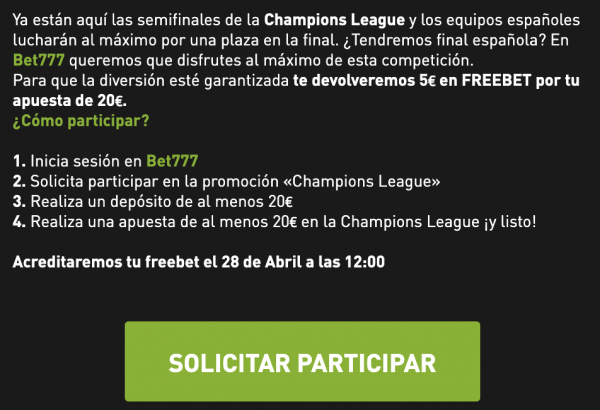 Ya están aquí las semifinales de la Champions League y los equipos españoles lucharán al máximo por una plaza en la final. ¿Tendremos final española? En Bet777 queremos que disfrutes al máximo de esta competición.
Para que la diversión esté garantizada te devolveremos 5€ en FREEBET por tu apuesta de 20€.
¿Cómo participar?

1. Inicia sesión en Bet777
2. Solicita participar en la promoción «Champions League»
3. Realiza un depósito de al menos 20€
4. Realiza una apuesta de al menos 20€ en la Champions League ¡y listo!

Acreditaremos tu freebet el 28 de Abril a las 12:00

SOLICITAR PARTICIPAR