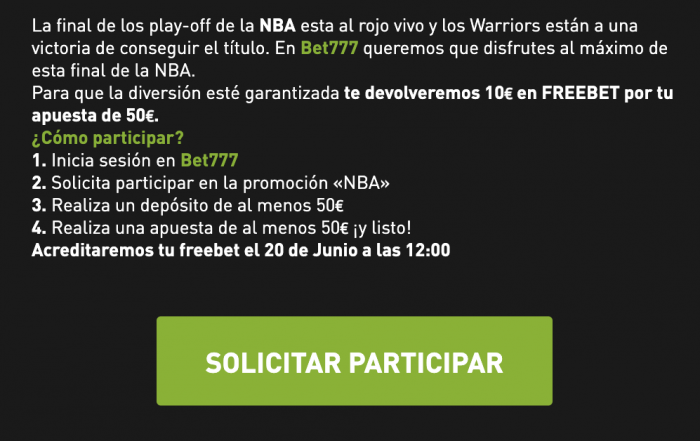 La final de los play-off de la NBA esta al rojo vivo y los Warriors están a una victoria de conseguir el título. En Bet777 queremos que disfrutes al máximo de esta final de la NBA.
Para que la diversión esté garantizada te devolveremos 10€ en FREEBET por tu apuesta de 50€.
¿Cómo participar?
1. Inicia sesión en Bet777
2. Solicita participar en la promoción «NBA»
3. Realiza un depósito de al menos 50€
4. Realiza una apuesta de al menos 50€ ¡y listo!
Acreditaremos tu freebet el 20 de Junio a las 12:00

SOLICITAR PARTICIPAR