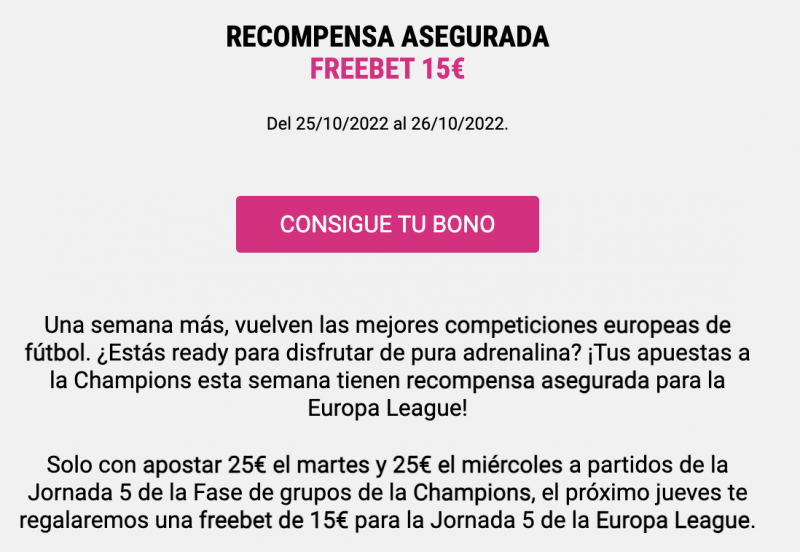 RECOMPENSA ASEGURADA
FREEBET 15€

Del 25/10/2022 al 26/10/2022.

CONSIGUE TU BONO

Una semana más, vuelven las mejores competiciones europeas de fútbol. ¿Estás ready para disfrutar de pura adrenalina? ¡Tus apuestas a la Champions esta semana tienen recompensa asegurada para la Europa League!

Solo con apostar 25€ el martes y 25€ el miércoles a partidos de la Jornada 5 de la Fase de grupos de la Champions, el próximo jueves te regalaremos una freebet de 15€ para la Jornada 5 de la Europa League.