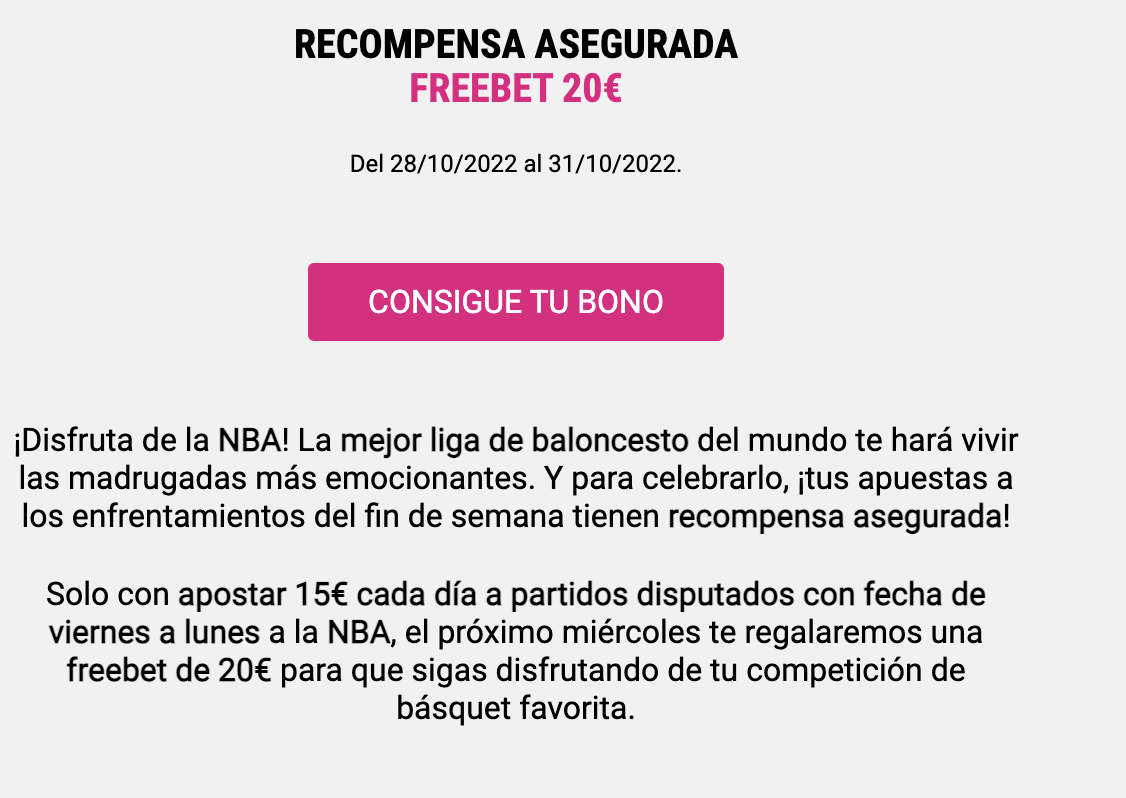 RECOMPENSA ASEGURADA
FREEBET 20€

Del 28/10/2022 al 31/10/2022.

CONSIGUE TU BONO

¡Disfruta de la NBA! La mejor liga de baloncesto del mundo te hará vivir las madrugadas más emocionantes. Y para celebrarlo, ¡tus apuestas a los enfrentamientos del fin de semana tienen recompensa asegurada!

Solo con apostar 15€ cada día a partidos disputados con fecha de viernes a lunes a la NBA, el próximo miércoles te regalaremos una freebet de 20€ para que sigas disfrutando de tu competición de básquet favorita.