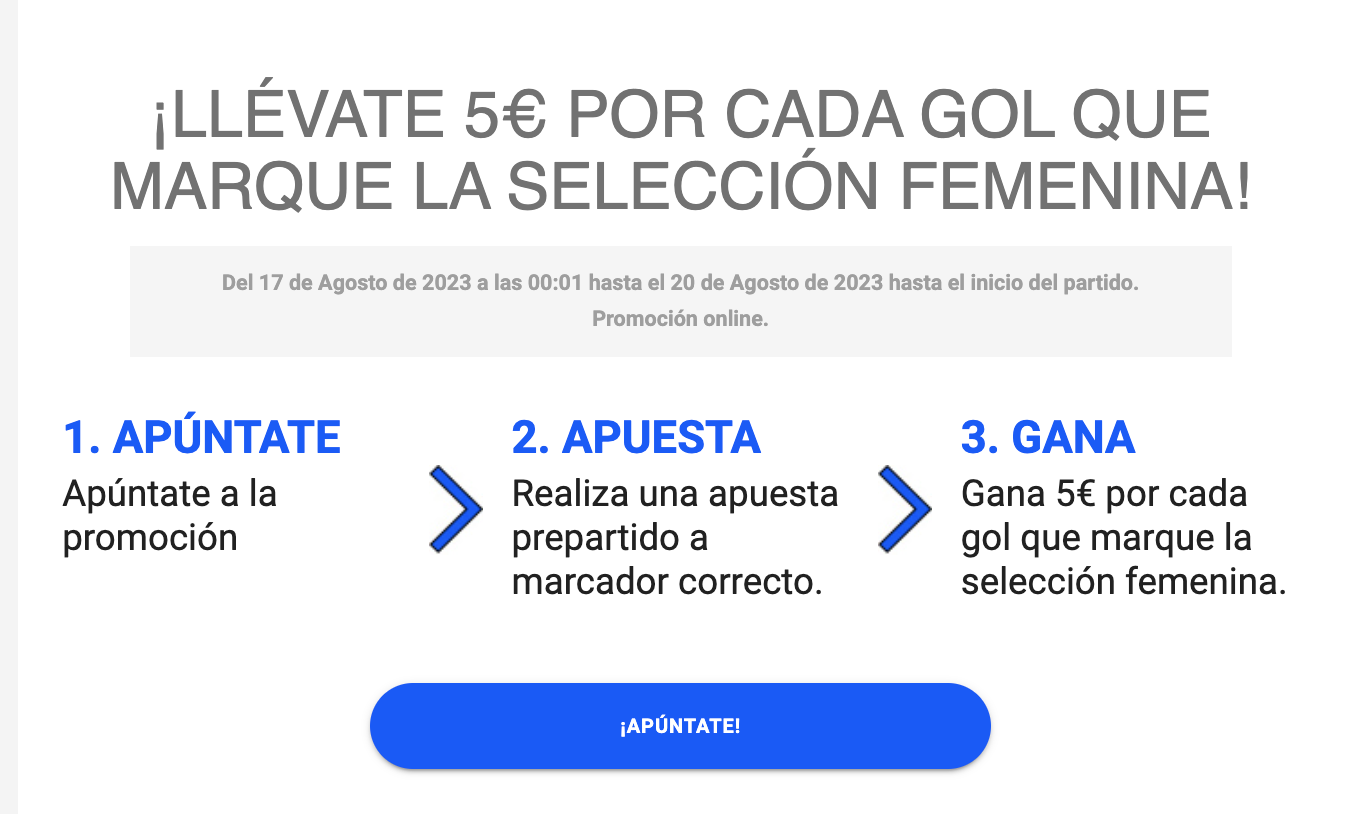 ¡LLÉVATE 5€ POR CADA GOL QUE MARQUE LA SELECCIÓN FEMENINA!

Del 17 de Agosto de 2023 a las 00:01 hasta el 20 de Agosto de 2023 hasta el inicio del partido.
Promoción online.

1. APÚNTATE
Apúntate a la promoción

2. APUESTA
Realiza una apuesta prepartido a marcador correcto.

3. GANA
Gana 5€ por cada gol que marque la selección femenina.

¡APÚNTATE!