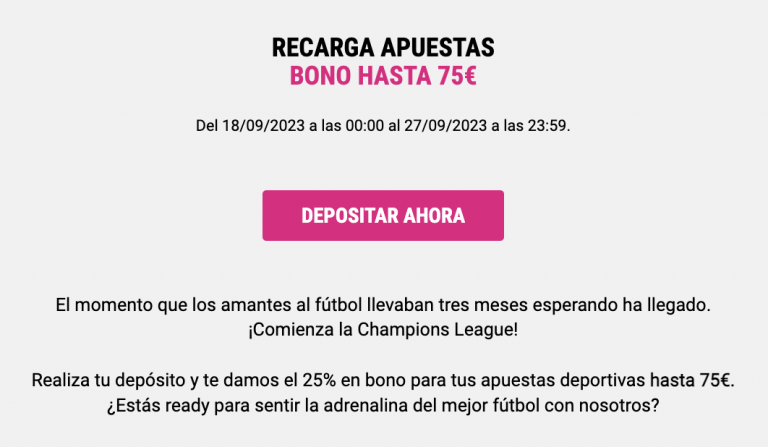 RECARGA APUESTAS
BONO HASTA 75€

Del 18/09/2023 a las 00:00 al 27/09/2023 a las 23:59.

DEPOSITAR AHORA

El momento que los amantes al fútbol llevaban tres meses esperando ha llegado. ¡Comienza la Champions League!

Realiza tu depósito y te damos el 25% en bono para tus apuestas deportivas hasta 75€. ¿Estás ready para sentir la adrenalina del mejor fútbol con nosotros?